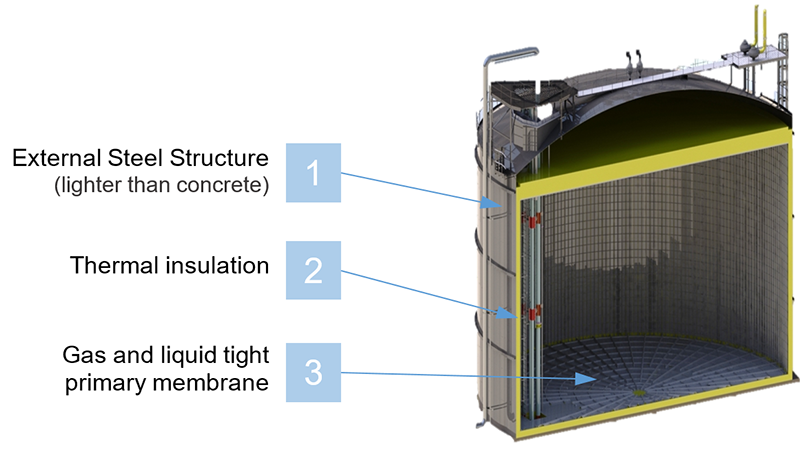 External Steel Structure
(lighter than concrete)

1

Thermal insulation

2

Gas and liquid tight primary membrane

3