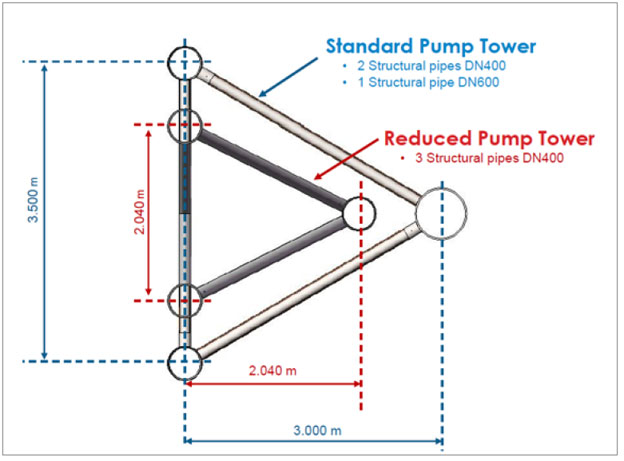 Standard Pump Tower
• 2 Structural pipes DN400
• 1 Structural pipe DN600

Reduced Pump Tower
• 3 Structural pipes DN400

3.500 m

2.040 m

2.040 m

3.000 m