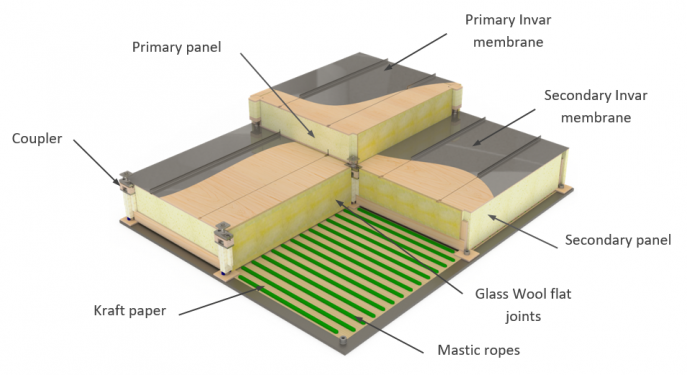 Primary Invar membrane

Primary panel

Secondary Invar membrane

Coupler

Secondary panel

Glass Wool flat joints

Kraft paper

Mastic ropes